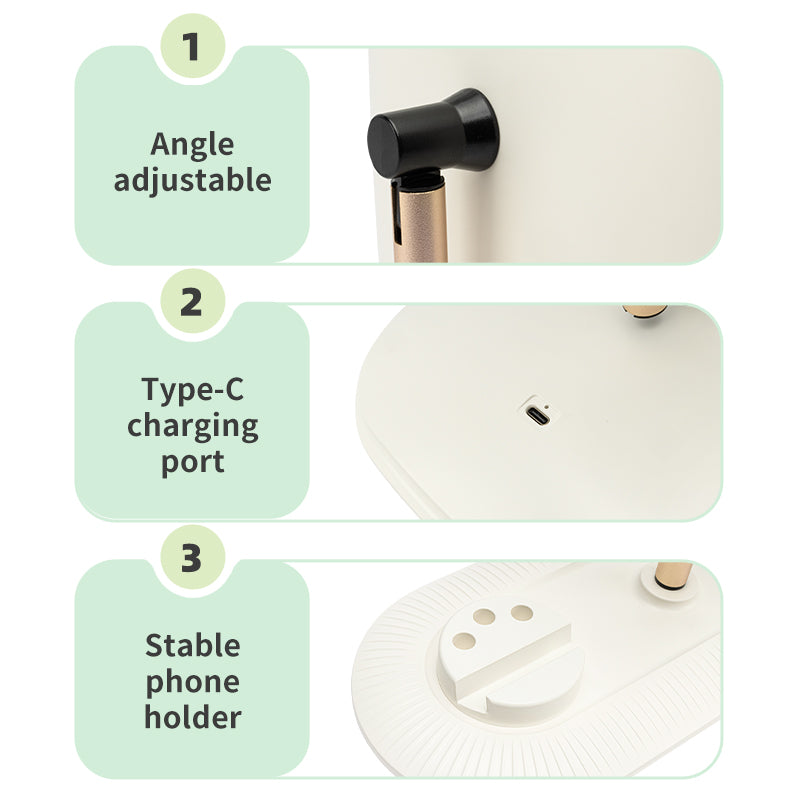 1

Angle adjustable

2

Type-C charging port

3

Stable phone holder