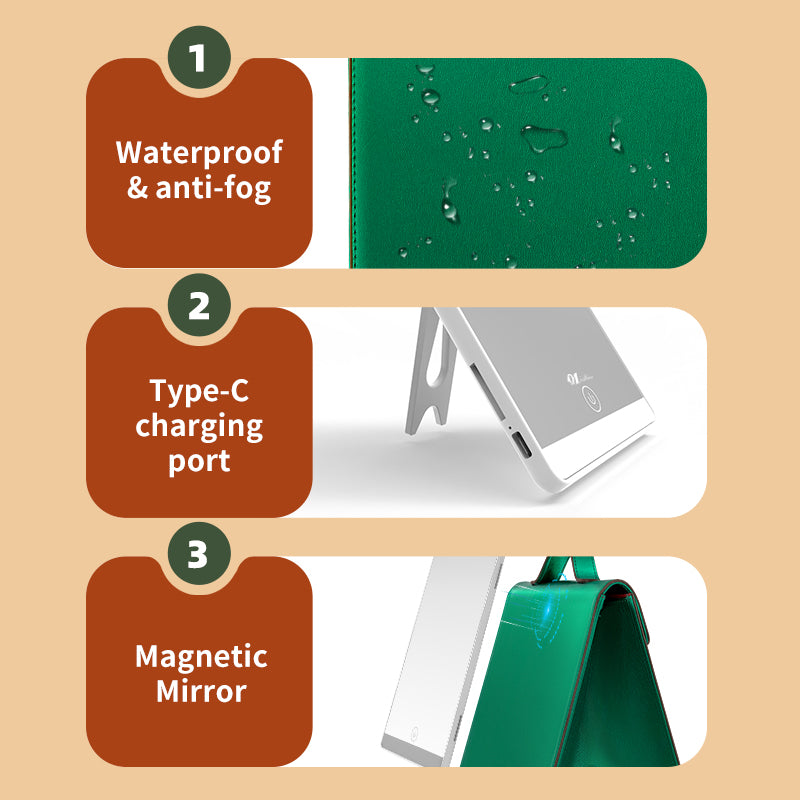 1

Waterproof & anti-fog

2

Type-C charging port

3

Magnetic Mirror