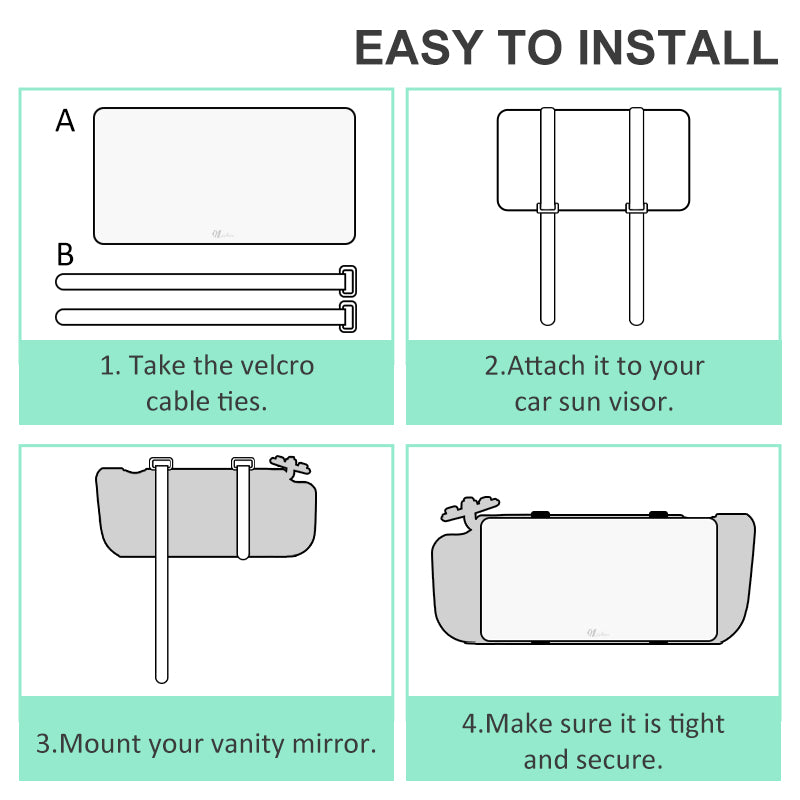 EASY TO INSTALL

A

B

1. Take the velcro cable ties.

2.Attach it to your car sun visor.

3.Mount your vanity mirror.

4.Make sure it is tight and secure.