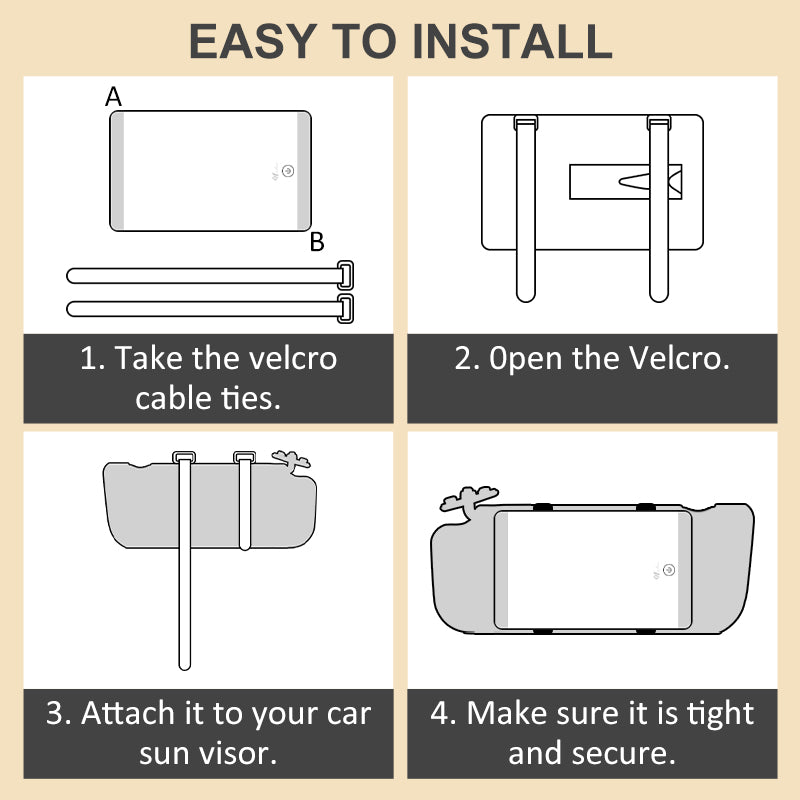 EASY TO INSTALL

A

B

1. Take the velcro cable ties.

2. 0pen the Velcro.

3. Attach it to your car sun visor.

4. Make sure it is tight and secure.