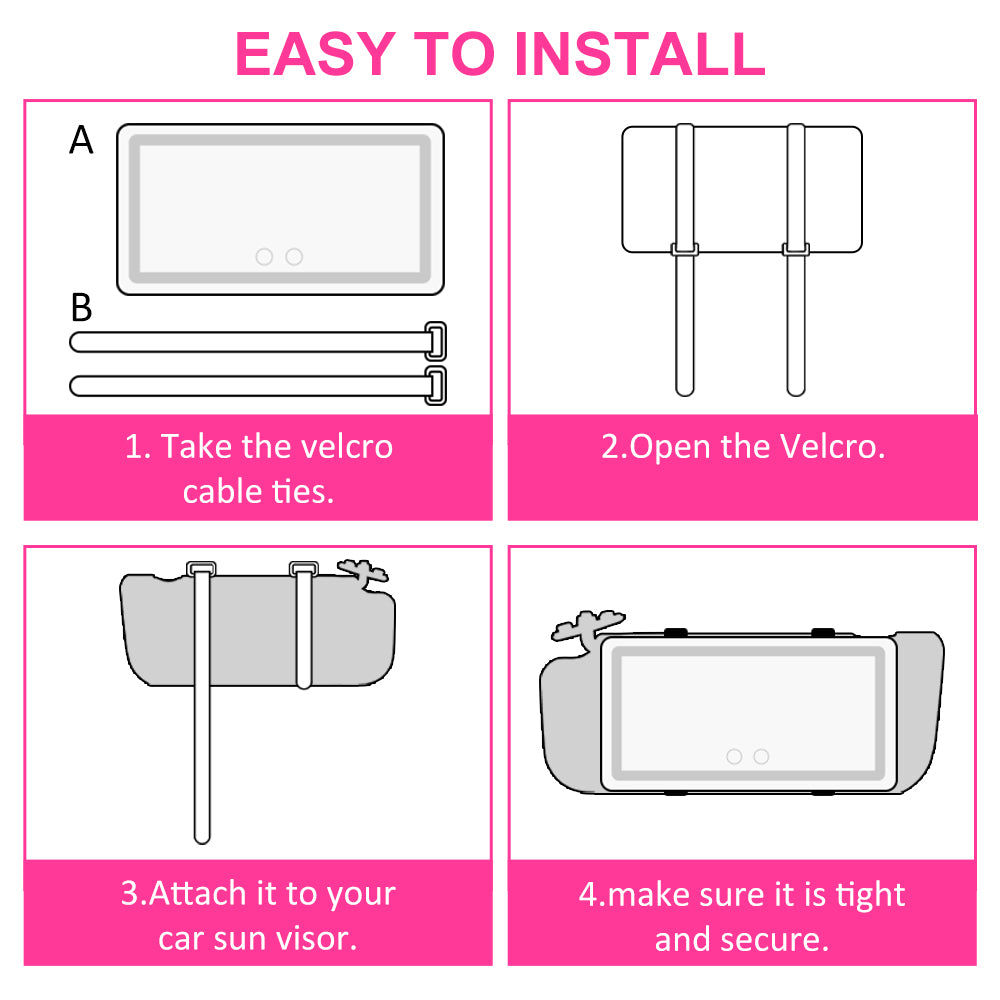 EASY TO INSTALL

A

B

1. Take the velcro cable ties.

2.Open the Velcro.

3.Attach it to your car sun visor.

4.make sure it is tight and secure.