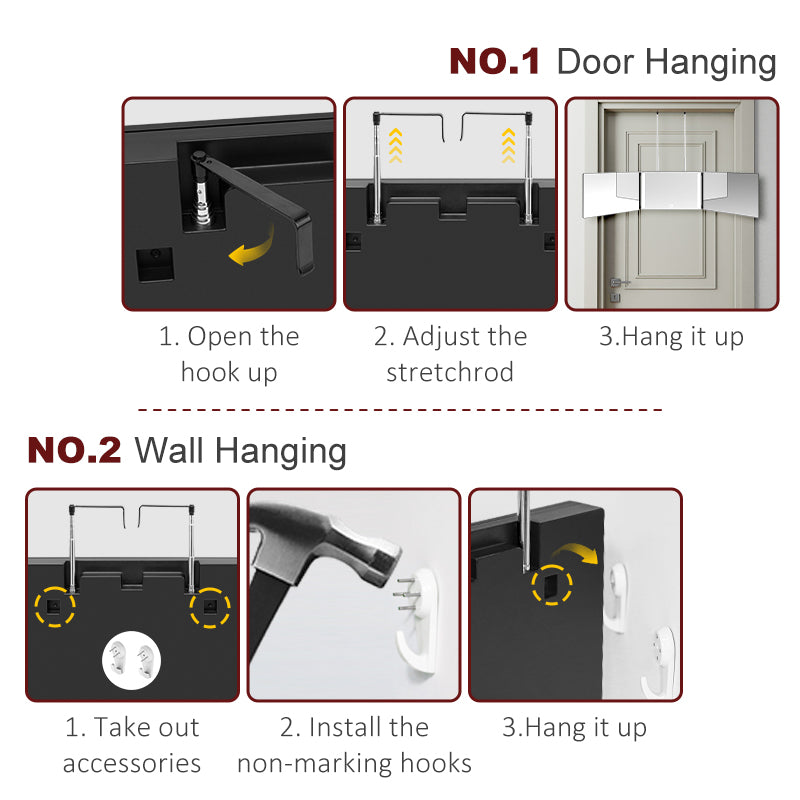 NO.1 Door Hanging

1. Open the hook up

2. Adjust the stretchrod

3.Hang it up

NO.2 Wall Hanging

1. Take out accessories

2. Install the non-marking hooks

3.Hang it up