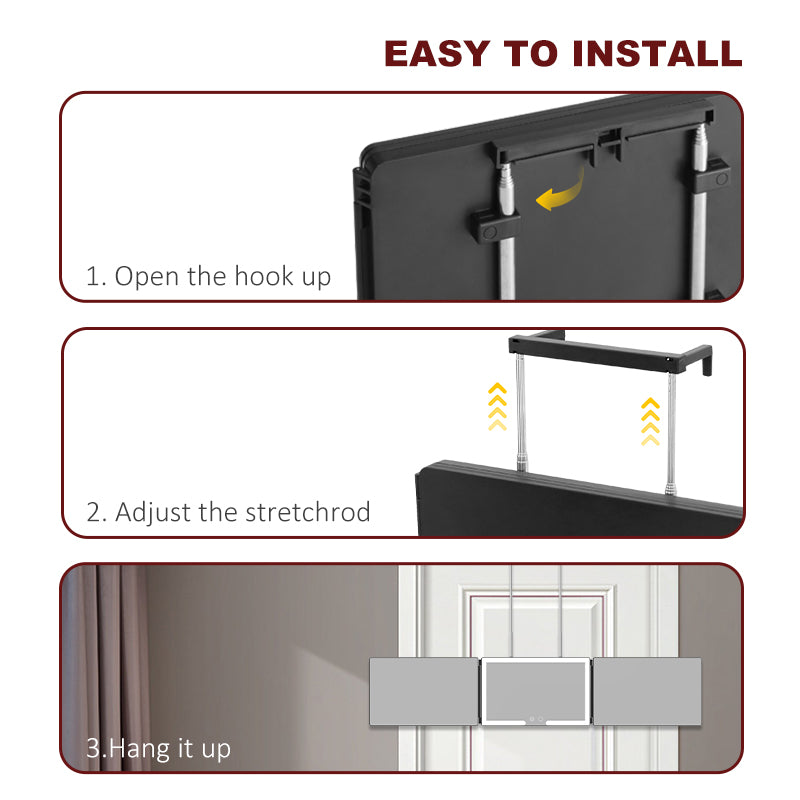 EASY TO INSTALL

1. Open the hook up

2. Adjust the stretchrod

3.Hang it up