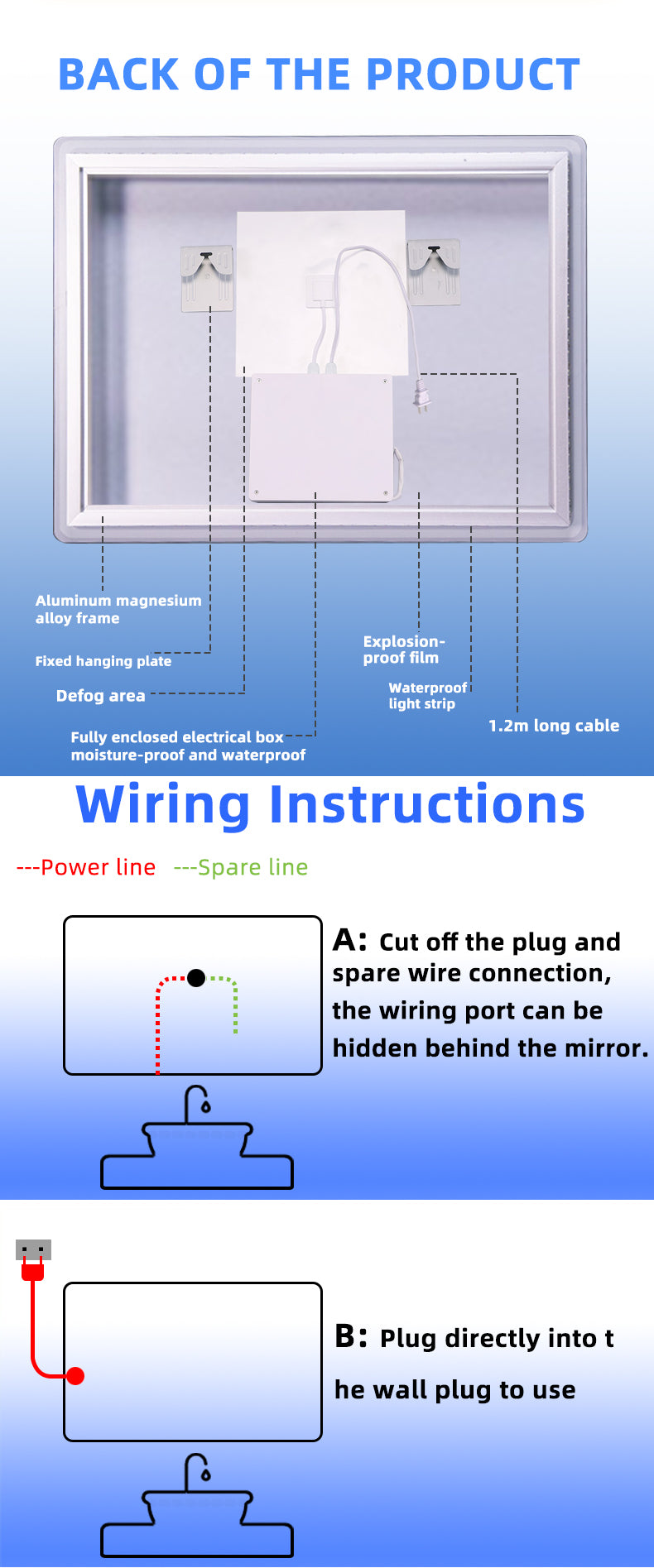 BACK OF THE PRODUCT

Aluminum magnesium alloy frame

Fixed hanging plate

Defog area

Fully enclosed electrical box moisture-proof and waterproof

Explosion-proof film

Waterproof light strip

1.2m long cable

Wiring Instructions

---Power line ---Spare line

A: Cut off the plug and spare wire connection, the wiring port can be hidden behind the mirror.

B: Plug directly into t he wall plug to use