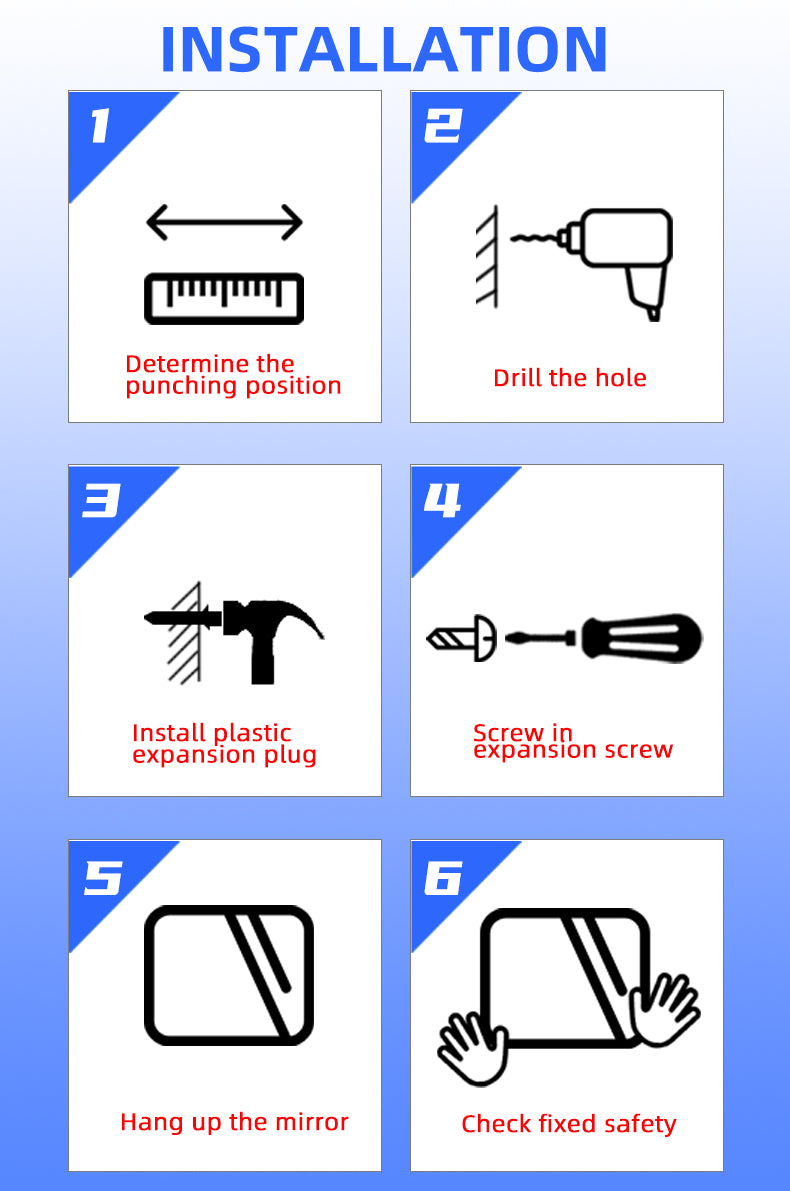 INSTALLATION

1

Determine the punching position

2

Drill the hole

3

Install plastic expansion plug

4

Screw in expansion screw

5

Hang up the mirror

6

Check fixed safety