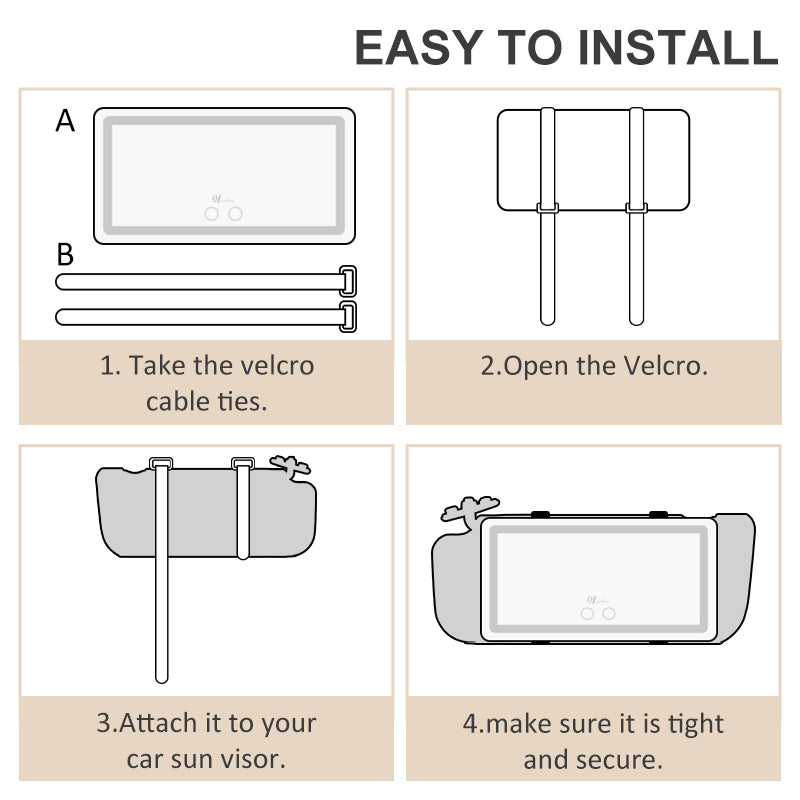 EASY TO INSTALL

A

B

1. Take the velcro cable ties.

2.Open the Velcro.

3.Attach it to your car sun visor.

4.make sure it is tight and secure.