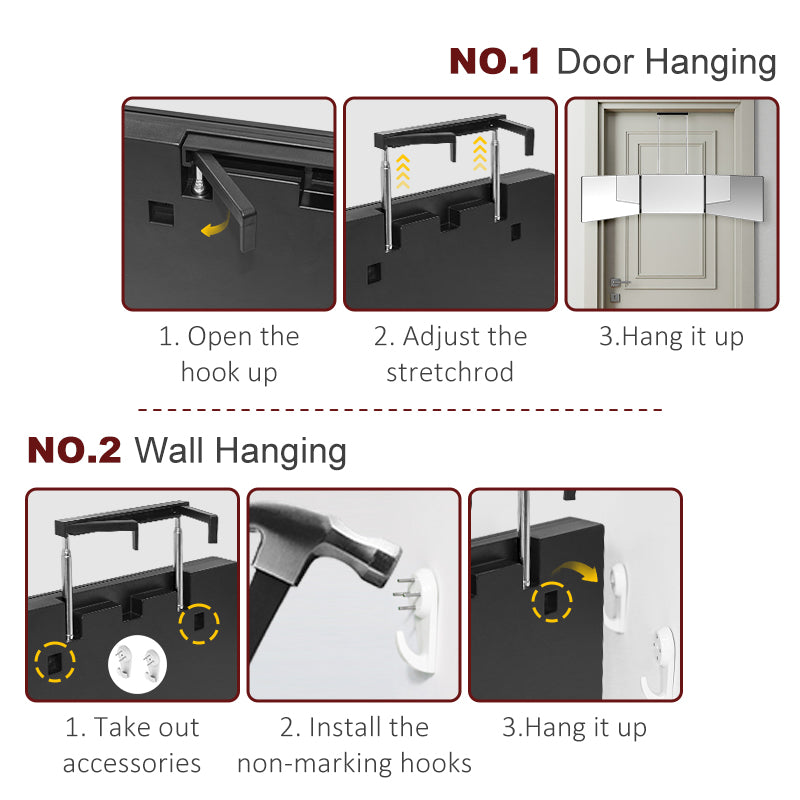 NO.1 Door Hanging

1. Open the hook up

2. Adjust the stretchrod

3.Hang it up

NO.2 Wall Hanging

1. Take out accessories

2. Install the non-marking hooks

3.Hang it up